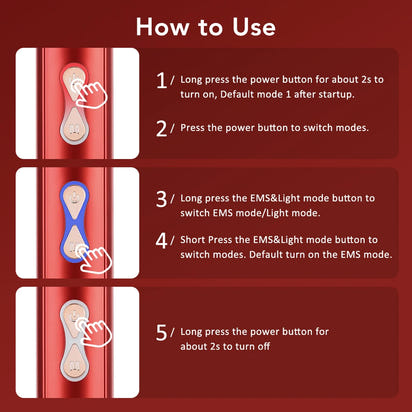 How to Use

1 / Long press the power button for about 2s to turn on, Default mode 1 after startup.

2 / Press the power button to switch modes.

3 / Long press the EMS&Light mode button to switch EMS mode/Light mode.

4 / Short Press the EMS&Light mode button to switch modes. Default turn on the EMS mode.

5 / Long press the power button for about 2s to turn off